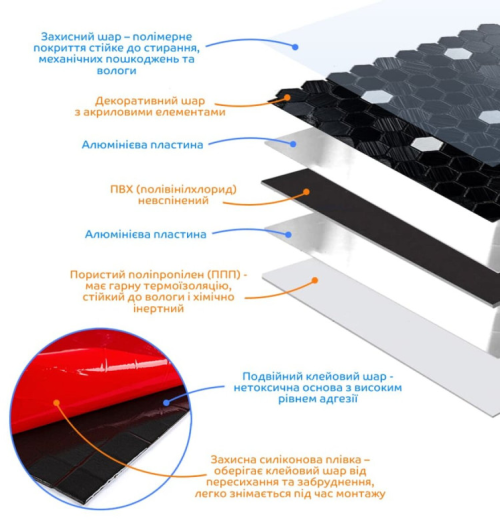 Захисний шар – полімерне покриття стійке до стирання, механічних пошкоджень та вологи

Декоративний шар з акриловими елементами

Алюмінієва пластина

ПВХ (полівінілхлорид) невспінений

Алюмінієва пластина

Пористий поліпропілен (ППП) - має гарну термоізоляцію, стійкий до вологи і хімічно інертний

Подвійний клейовий шар - нетоксична основа з високим рівнем адгезії

Захисна силіконова плівка – оберігає клейовий шар від пересихання та забруднення, легко знімається під час монтажу