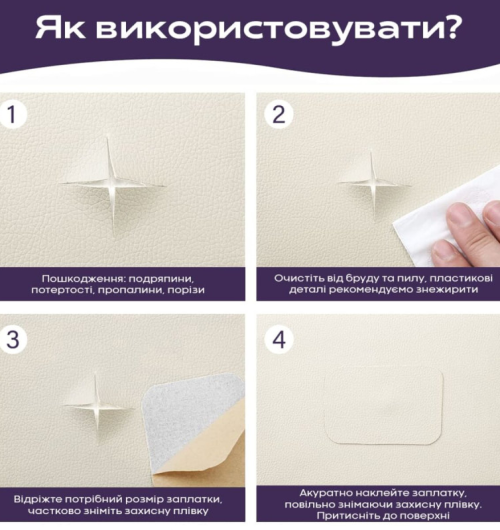 Як використовувати?

1

Пошкодження: подряпини, потертості, пропалини, порізи

2

Очистіть від бруду та пилу, пластикові деталі рекомендуємо знежирити

3

Відріжте потрібний розмір заплатки, частково зніміть захисну плівку

4

Акуратно наклейте заплатку, повільно знімаючи захисну плівку. Притисніть до поверхні