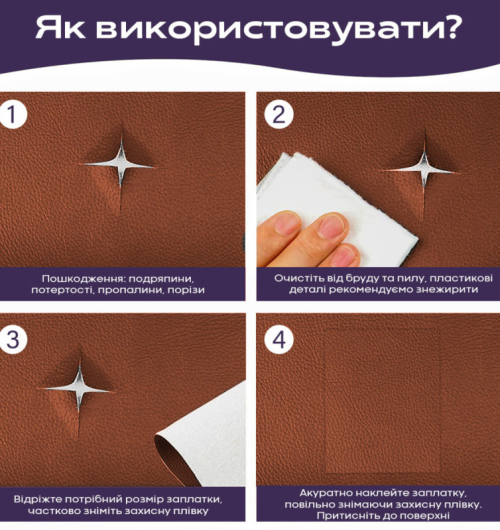 Як використовувати?

1

Пошкодження: подряпини, потертості, пропалини, порізи

2

Очистіть від бруду та пилу, пластикові деталі рекомендуємо знежирити

3

Відріжте потрібний розмір заплатки, частково зніміть захисну плівку

4

Акуратно наклейте заплатку, повільно знімаючи захисну плівку. Притисніть до поверхні