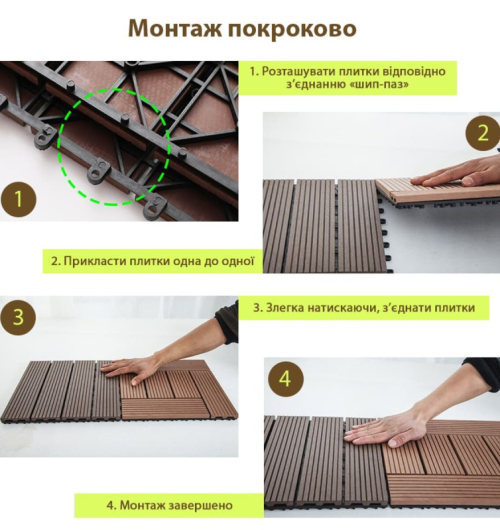 Монтаж покроково

1. Розташувати плитки відповідно з'єднанню «шип-паз»

1

2

2. Прикласти плитки одна до одної

3

3. Злегка натискаючи, з'єднати плитки

4

4. Монтаж завершено